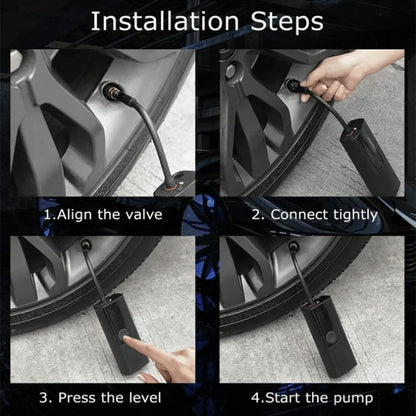 Installation Steps

1.Align the valve

2. Connect tightly

3. Press the level

4.Start the pump