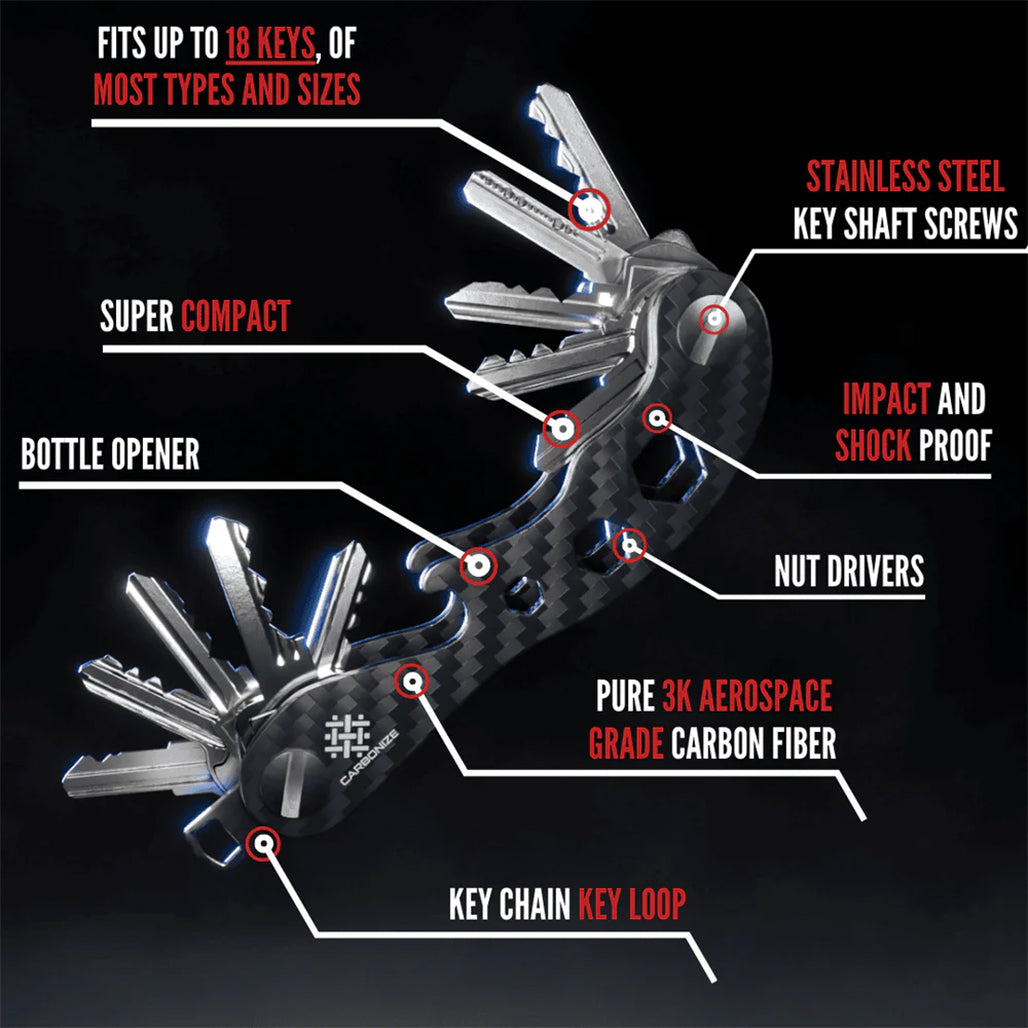 FITS UP TO 18 KEYS, OF MOST TYPES AND SIZES

STAINLESS STEEL KEY SHAFT SCREWS

SUPER COMPACT

IMPACT AND SHOCK PROOF

BOTTLE OPENER

NUT DRIVERS

PURE 3K AEROSPACE GRADE CARBON FIBER

CARBONIZE

KEY CHAIN KEY LOOP