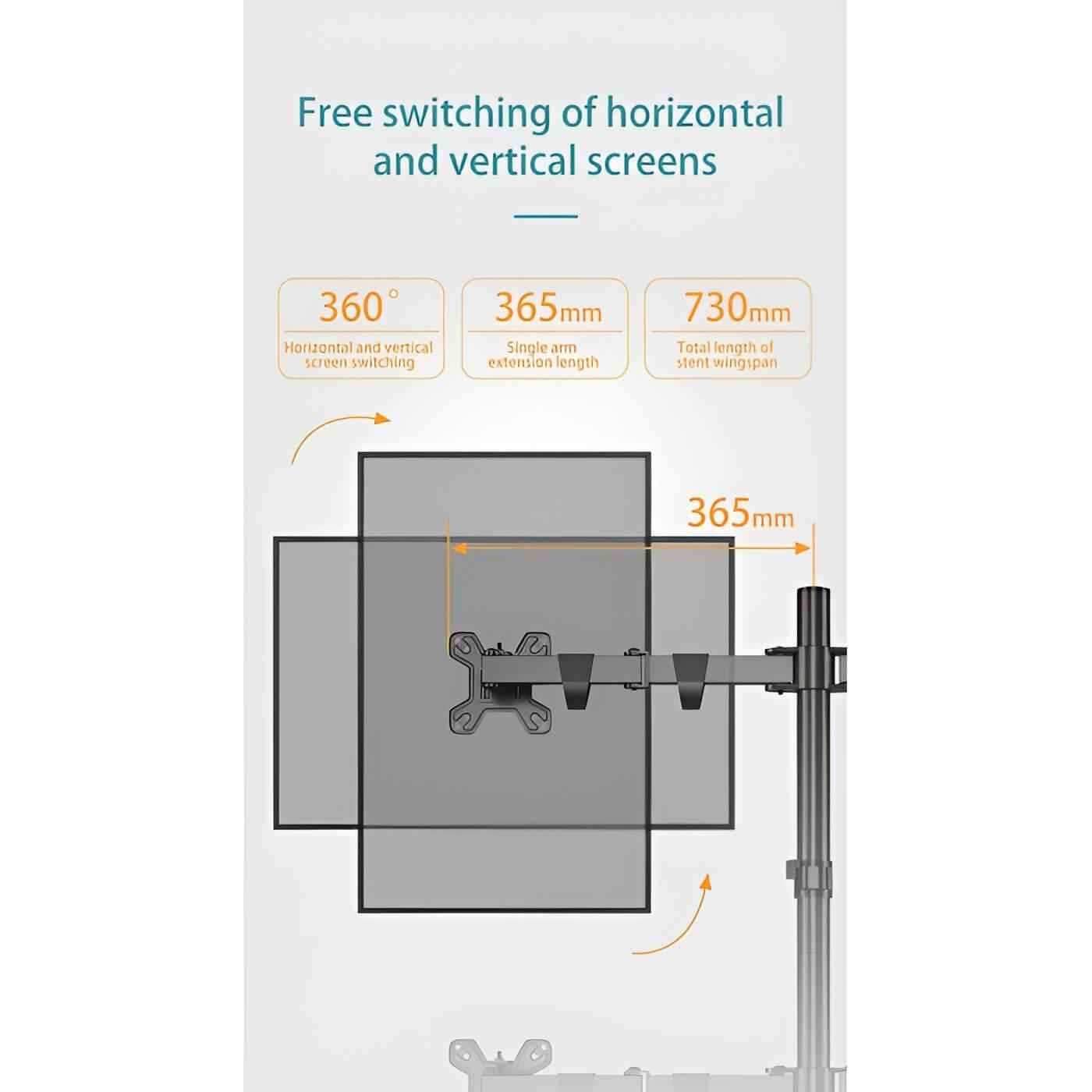 Free switching of horizontal and vertical screens

360°
Horizontal and vertical screen switching

365mm
Single arm extension length

730mm
Total length of stent wingspan

365mm